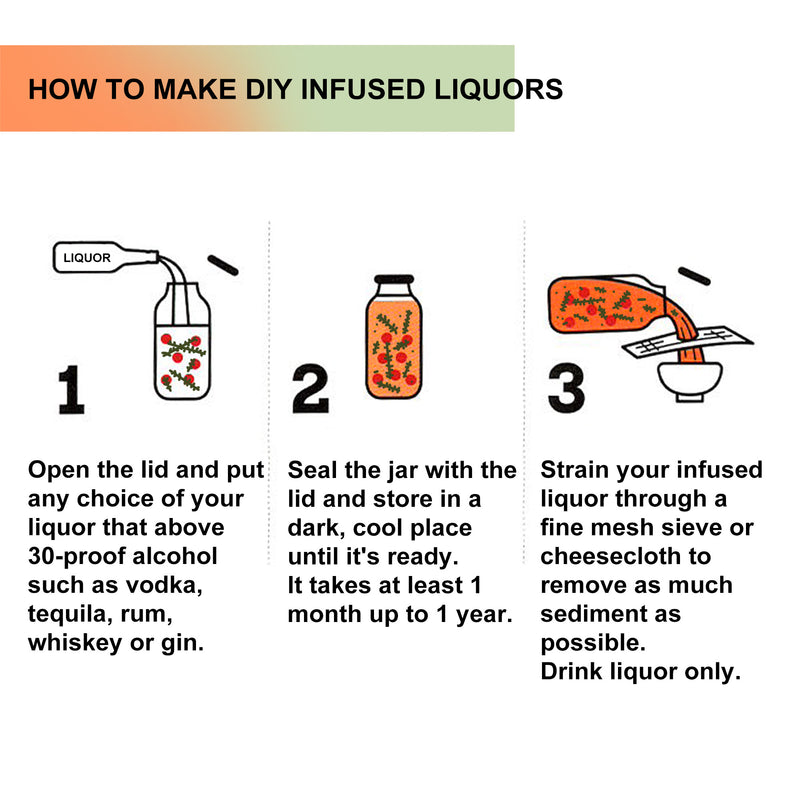 HOW TO MAKE DIY INFUSED LIQUORS

LIQUOR

1

Open the lid and put any choice of your liquor that above 30-proof alcohol such as vodka, tequila, rum, whiskey or gin.

2

Seal the jar with the lid and store in a dark, cool place until it's ready.
It takes at least 1 month up to 1 year.

3

Strain your infused liquor through a fine mesh sieve or cheesecloth to remove as much sediment as possible.
Drink liquor only.